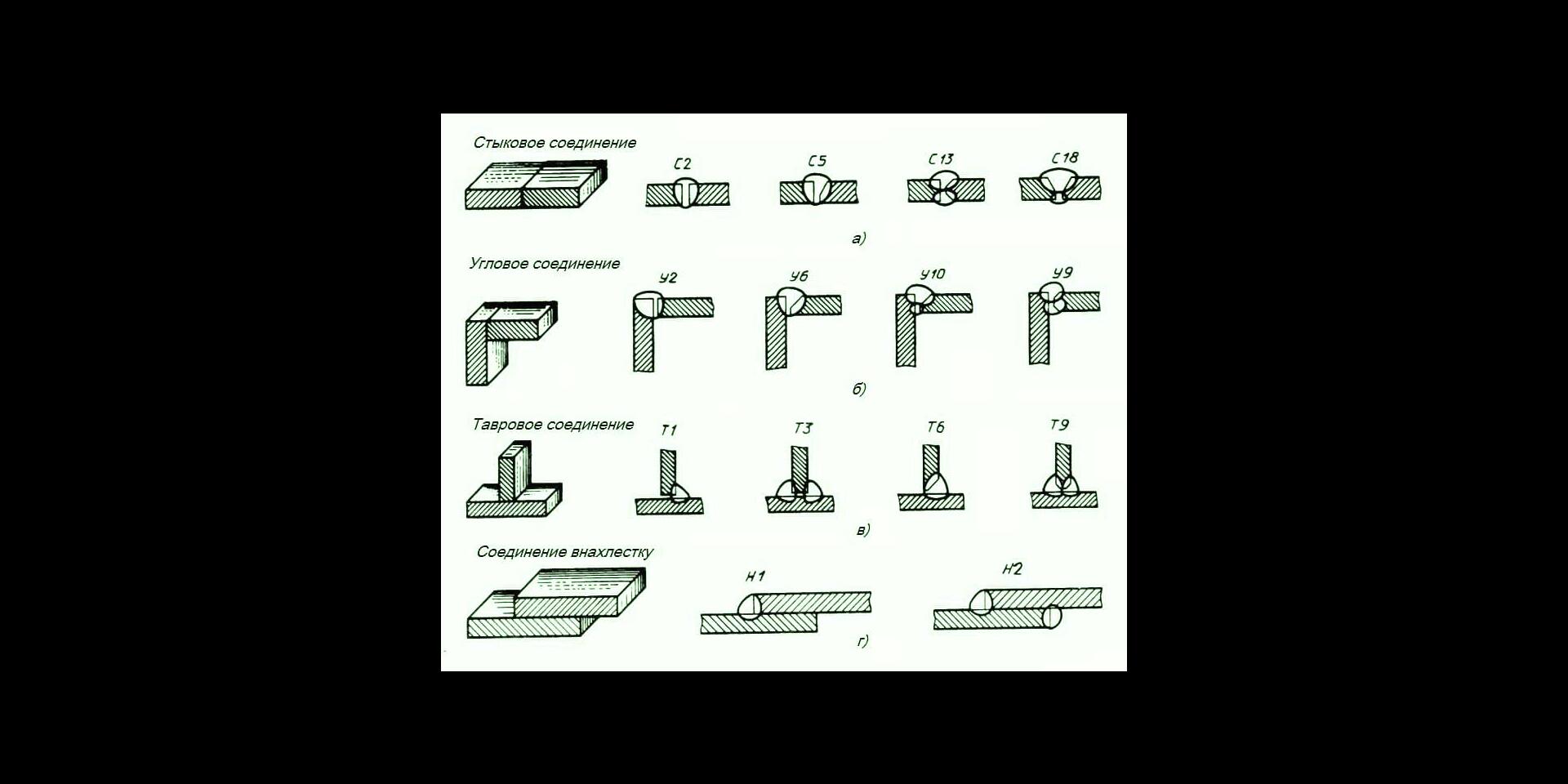 Стыковое соединение

С2 С5 С13 С18

а)

Угловое соединение

У2 У6 У10 У9

б)

Тавровое соединение

Т1 Т3 Т6 Т9

в)

Соединение внахлестку

Н1 Н2

г)